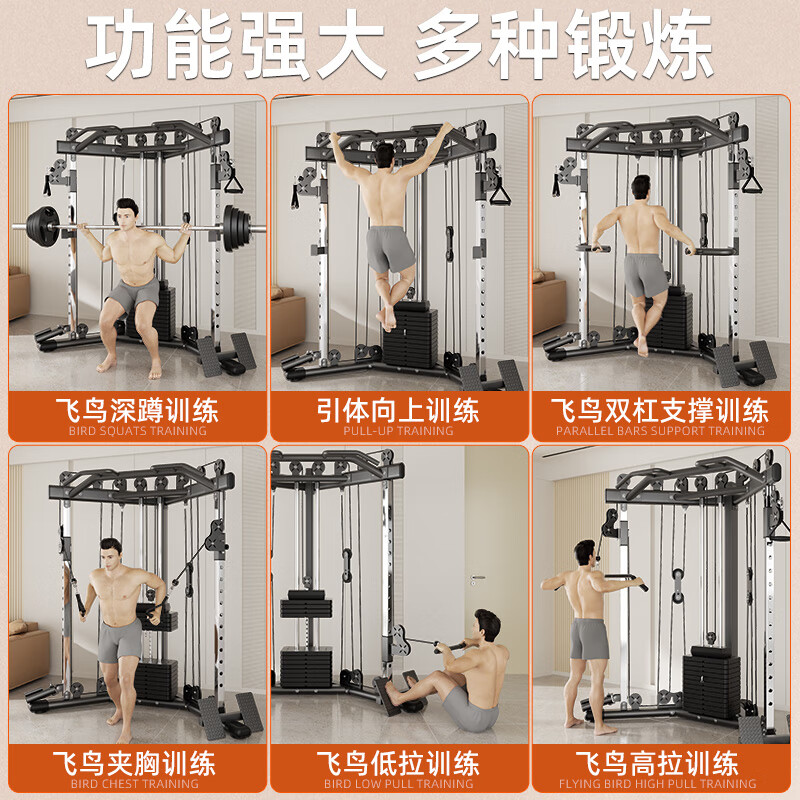 功能强大 多种锻炼

飞鸟深蹲训练
BIRD SQUATS TRAINING

引体向上训练
PULL-UP TRAINING

飞鸟双杠支撑训练
PARALLEL BARS SUPPORT TRAINING

飞鸟夹胸训练
BIRD CHEST TRAINING

飞鸟低拉训练
BIRD LOW PULL TRAINING

飞鸟高拉训练
FLYING BIRD HIGH PULL TRAINING