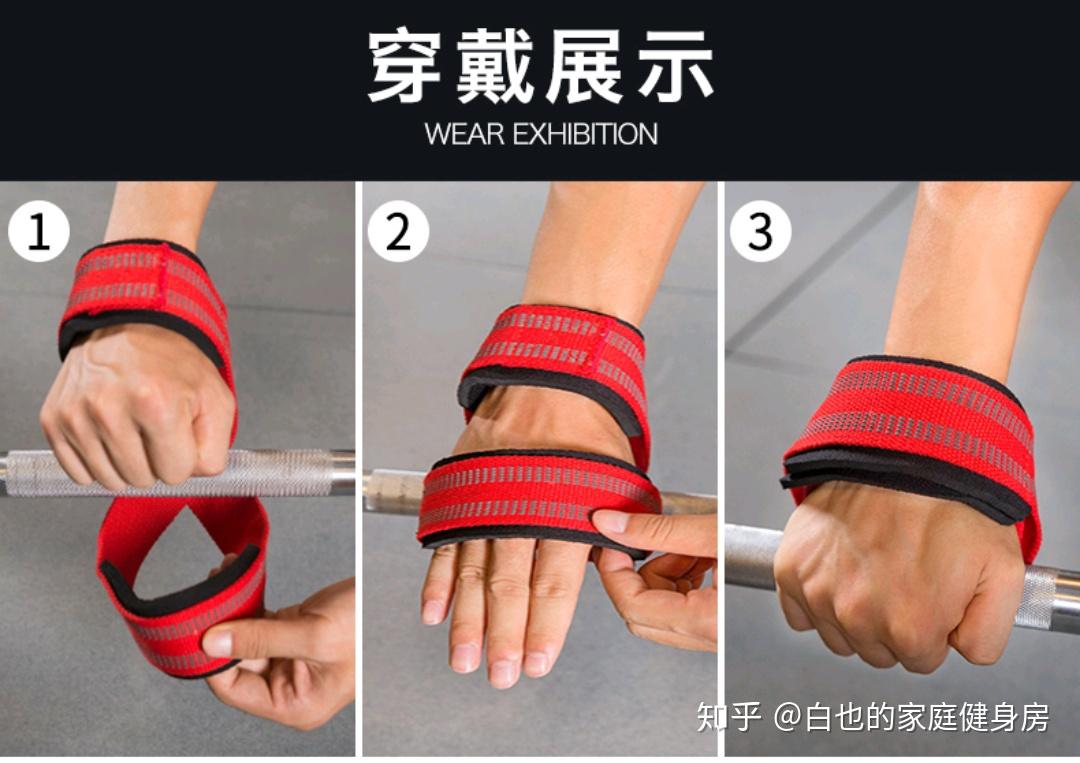 穿戴展示
WEAR EXHIBITION

1

2

3

知乎 @白也的家庭健身房