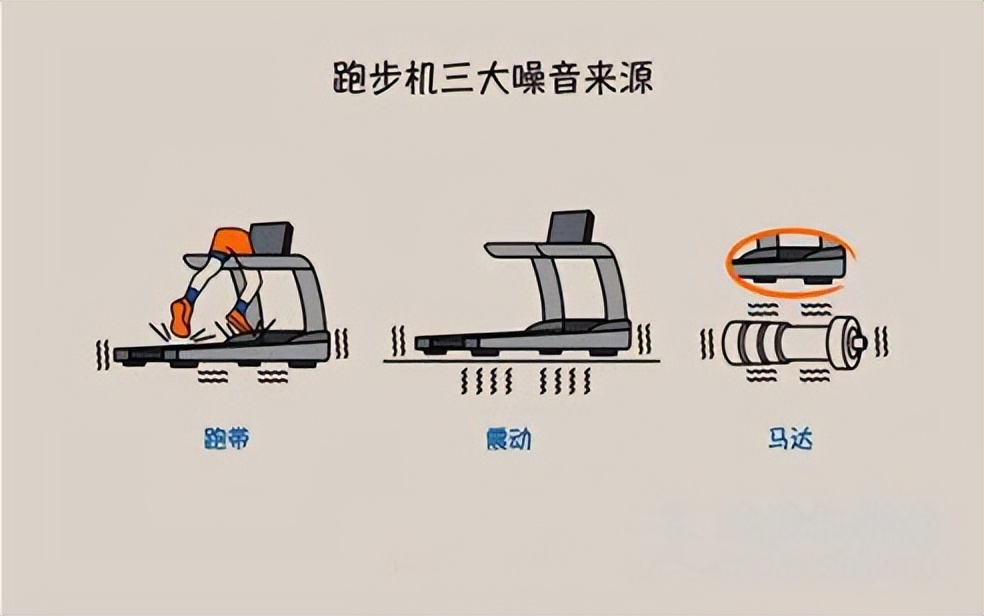 跑步机三大噪音来源

跑带

震动

马达