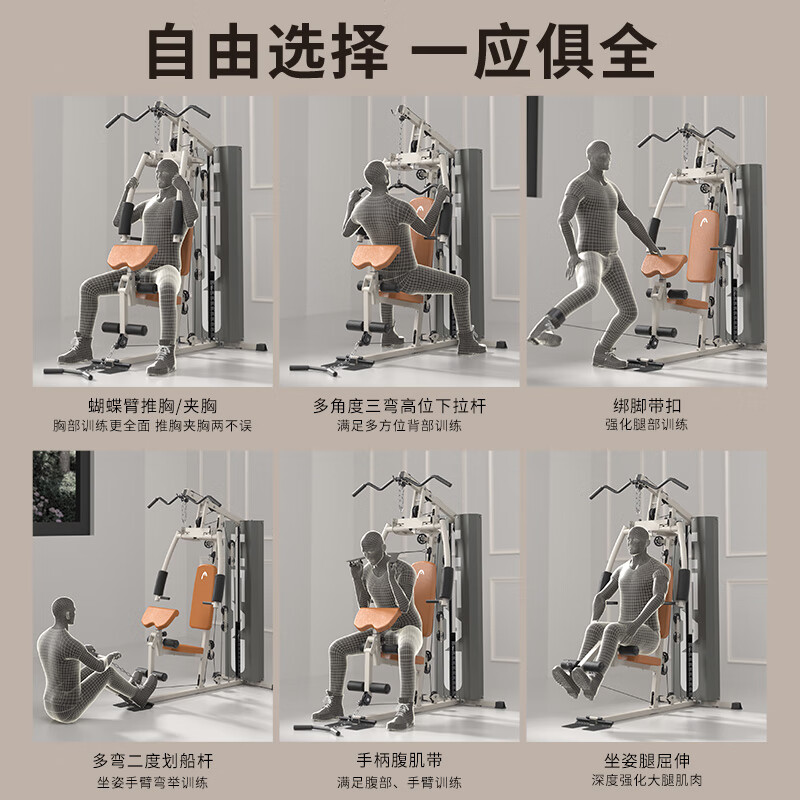 自由选择 一应俱全

蝴蝶臂推胸/夹胸
胸部训练更全面 推胸夹胸两不误

多角度三弯高位下拉杆
满足多方位背部训练

绑脚带扣
强化腿部训练

多弯二度划船杆
坐姿手臂弯举训练

手柄腹肌带
满足腹部、手臂训练

坐姿腿屈伸
深度强化大腿肌肉