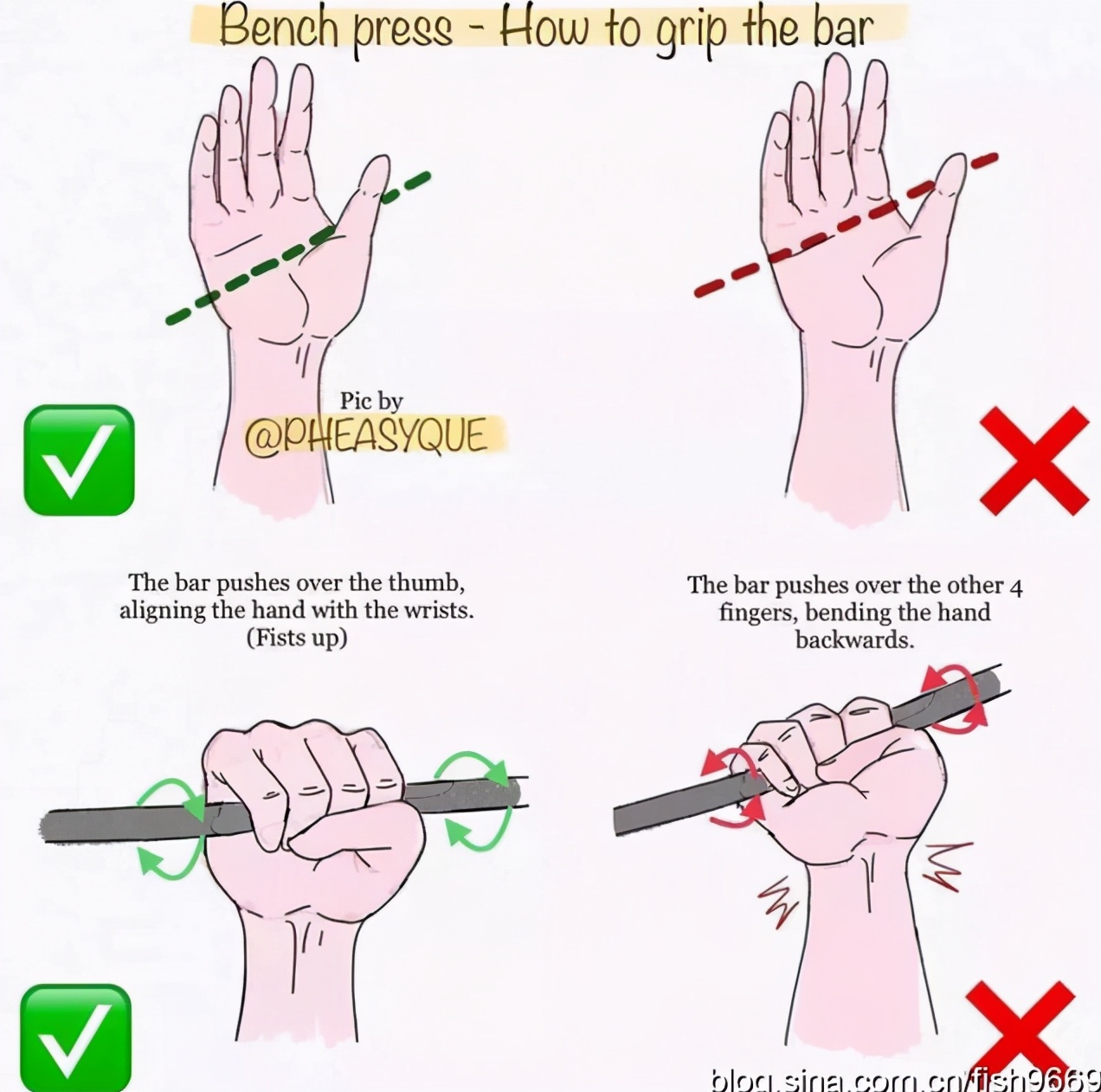 Bench press - How to grip the bar

Pic by
@PHEASYQUE

The bar pushes over the thumb, aligning the hand with the wrists. (Fists up)

The bar pushes over the other 4 fingers, bending the hand backwards.

blog.sina.com.cn/fish9669