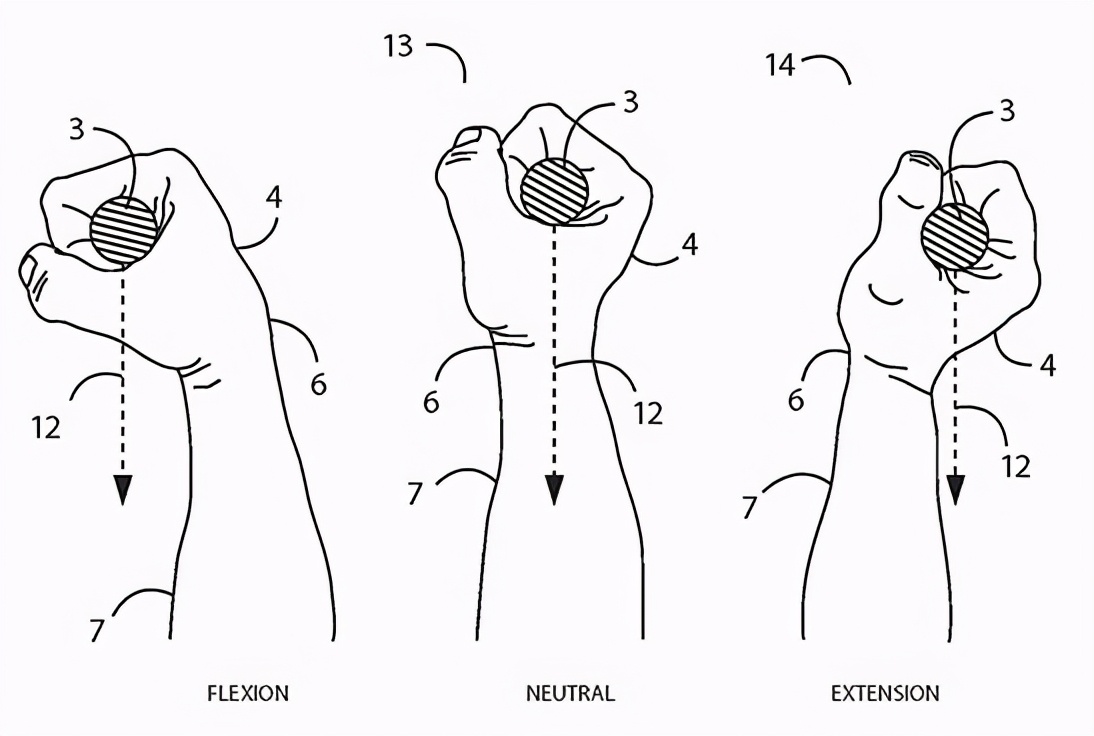 3
4
6
12
7
FLEXION

13
3
4
6
12
7
NEUTRAL

14
3
4
6
12
7
EXTENSION