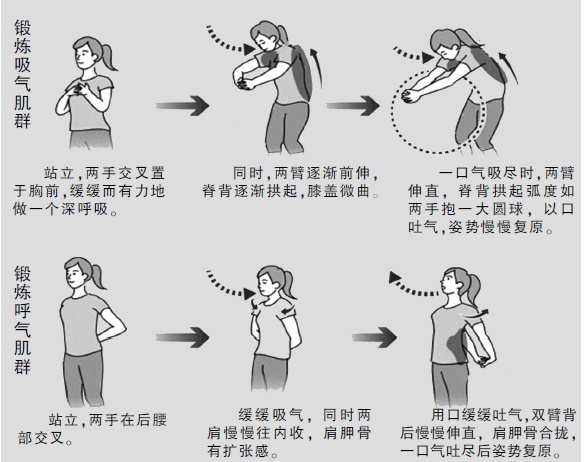 锻炼吸气肌群

站立，两手交叉置于胸前，缓缓而有力地做一个深呼吸。

同时，两臂逐渐前伸，脊背逐渐拱起，膝盖微曲。

一口气吸尽时，两臂伸直，脊背拱起弧度如两手抱一大圆球，以口吐气，姿势慢慢复原。

锻炼呼气肌群

站立，两手在后腰部交叉。

缓缓吸气，同时两肩慢慢往内收，肩胛骨有扩张感。

用口缓缓吐气，双臂背后慢慢伸直，肩胛骨合拢，一口气吐尽后姿势复原。